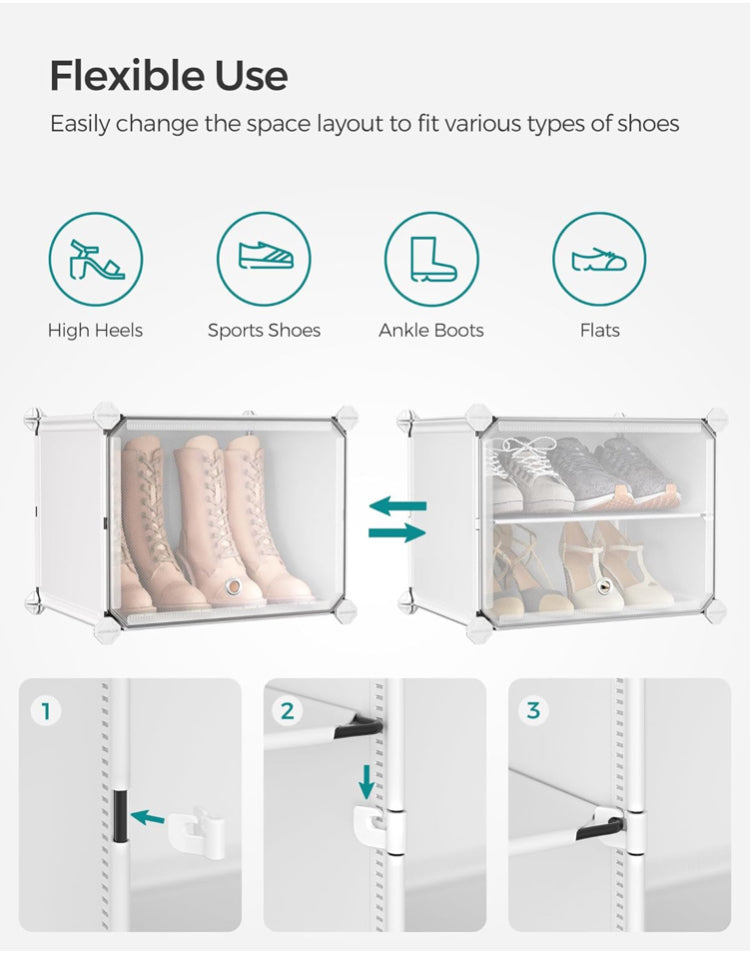 Flexible Use

Easily change the space layout to fit various types of shoes

High Heels

Sports Shoes

Ankle Boots

Flats

1

2

3