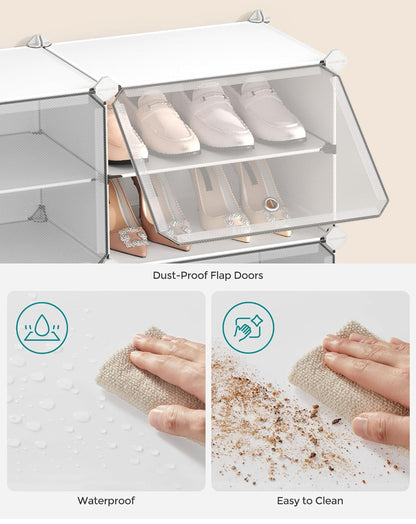 Dust-Proof Flap Doors

Waterproof

Easy to Clean