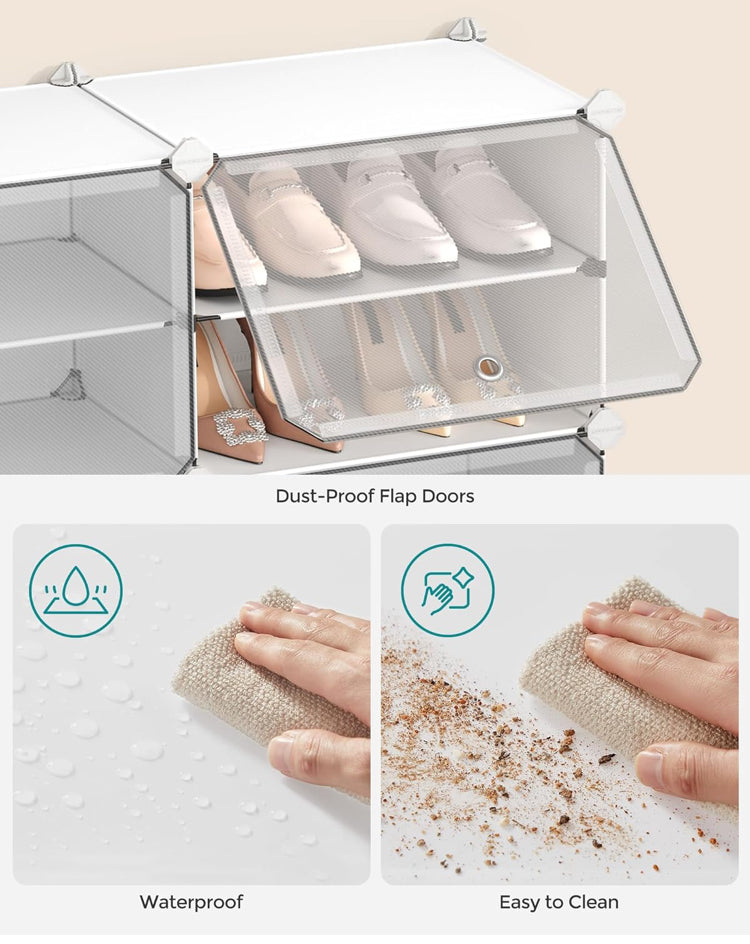 Dust-Proof Flap Doors

Waterproof

Easy to Clean