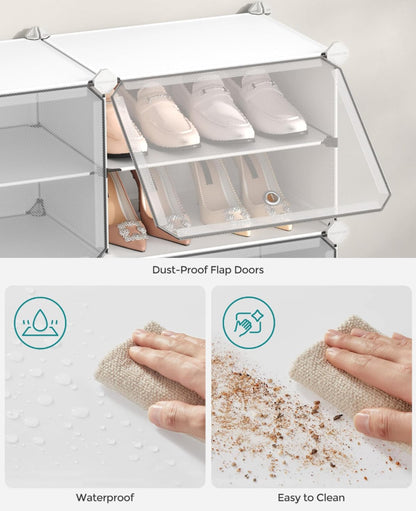 Dust-Proof Flap Doors

Waterproof

Easy to Clean