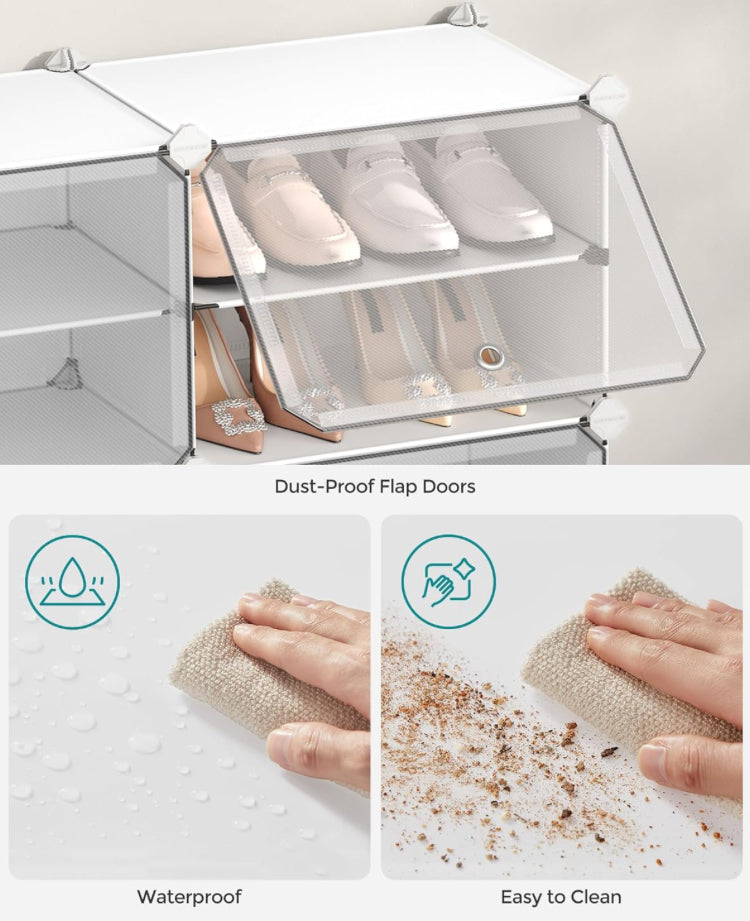 Dust-Proof Flap Doors

Waterproof

Easy to Clean