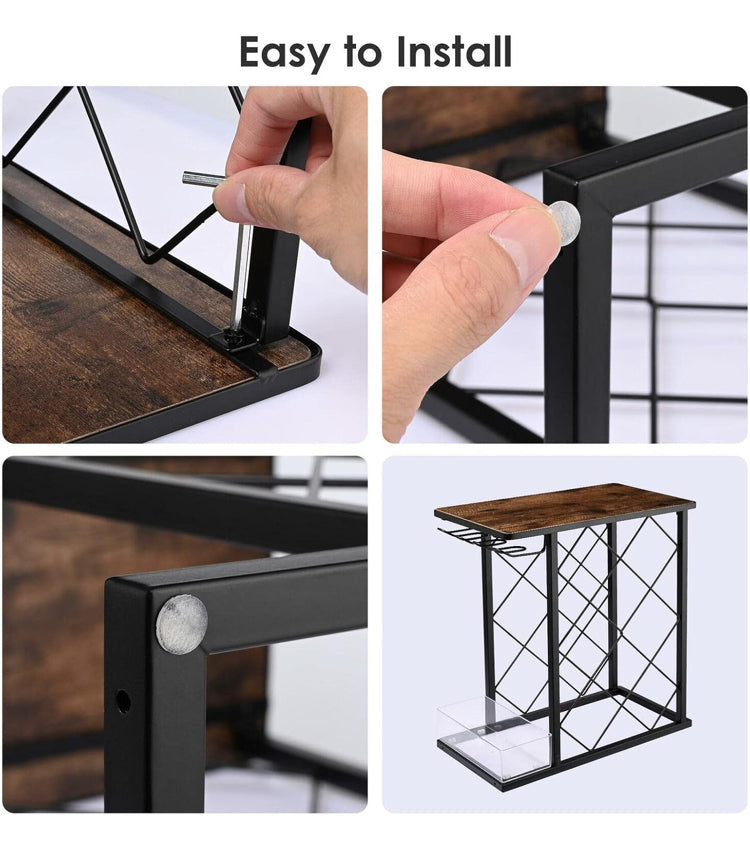 Easy to Install