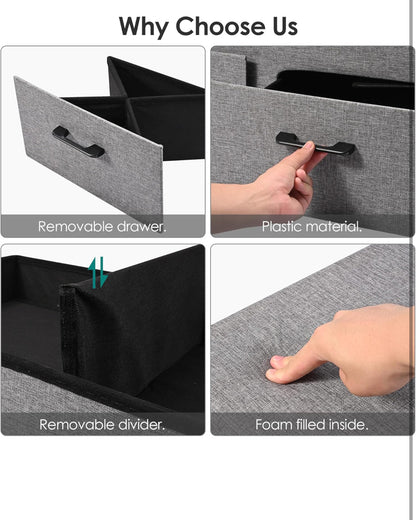 Why Choose Us

Removable drawer.

Plastic material.

Removable divider.

Foam filled inside.