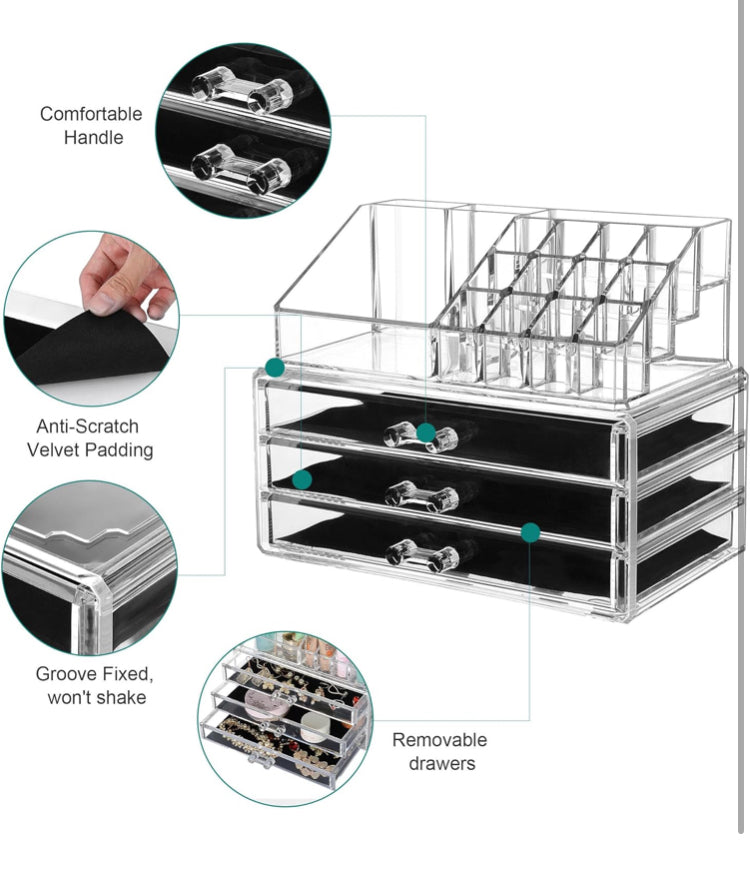 Comfortable Handle

Anti-Scratch Velvet Padding

Groove Fixed, won't shake

Removable drawers