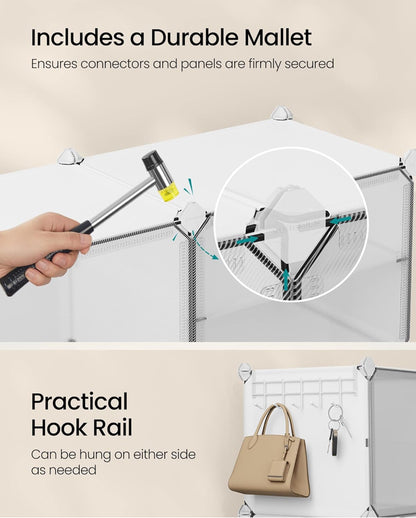 Includes a Durable Mallet

Ensures connectors and panels are firmly secured

Practical Hook Rail

Can be hung on either side as needed