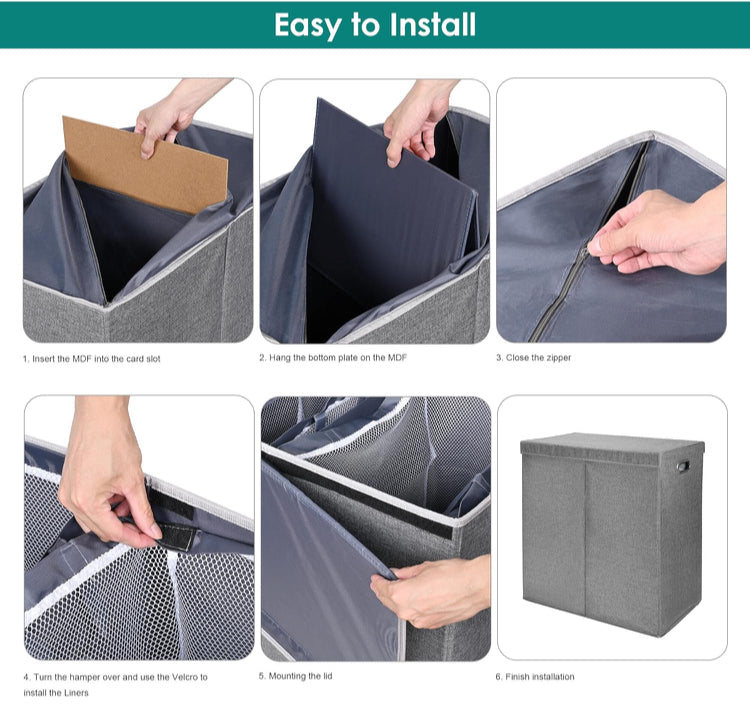 Easy to Install

1. Insert the MDF into the card slot

2. Hang the bottom plate on the MDF

3. Close the zipper

4. Turn the hamper over and use the Velcro to install the Liners

5. Mounting the lid

6. Finish installation